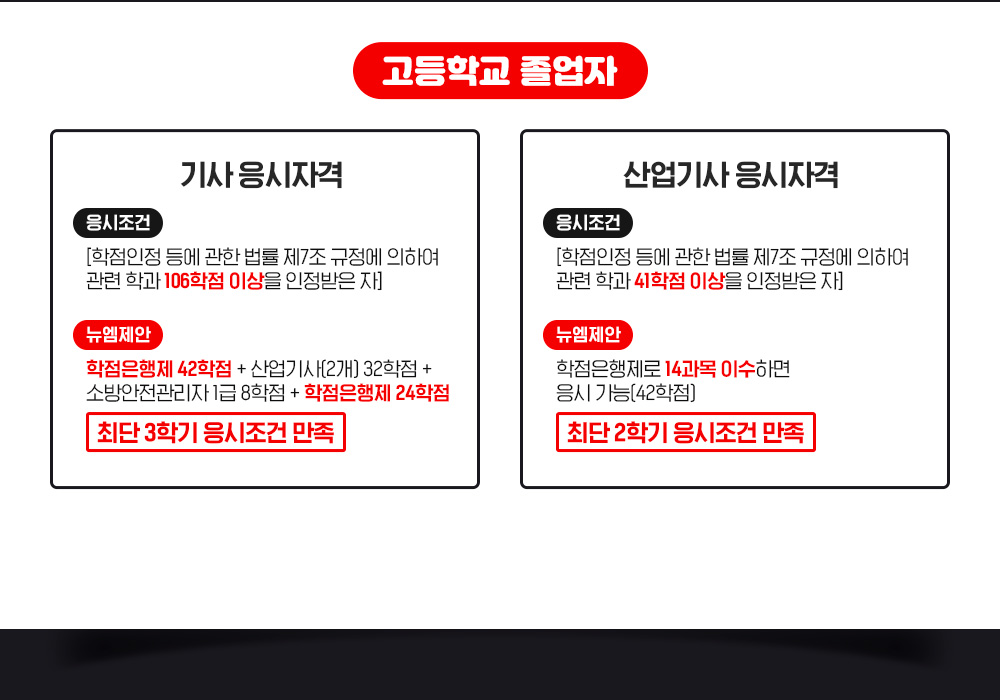 고등학교 졸업자

기사 응시자격

응시조건

[학점인정 등에 관한 법률 제7조 규정에 의하여 관련 학과 106학점 이상을 인정받은 자]

뉴엠제안

학점은행제 42학점 + 산업기사(2개) 32학점 + 소방안전관리자 1급 8학점 + 학점은행제 24학점

최단 3학기 응시조건 만족

산업기사 응시자격

응시조건

[학점인정 등에 관한 법률 제7조 규정에 의하여 관련 학과 41학점 이상을 인정받은 자]

뉴엠제안

학점은행제로 14과목 이수하면 응시 가능(42학점)

최단 2학기 응시조건 만족